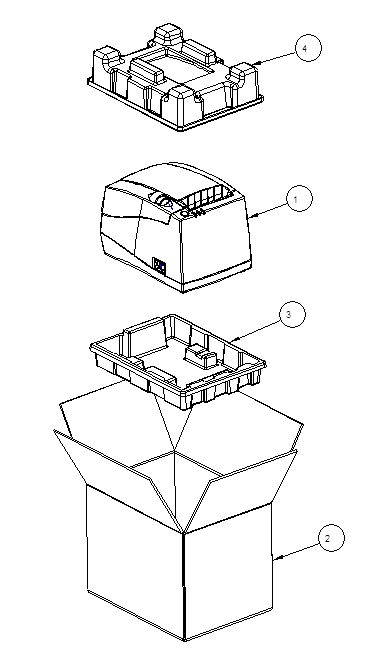 4

1

3

2